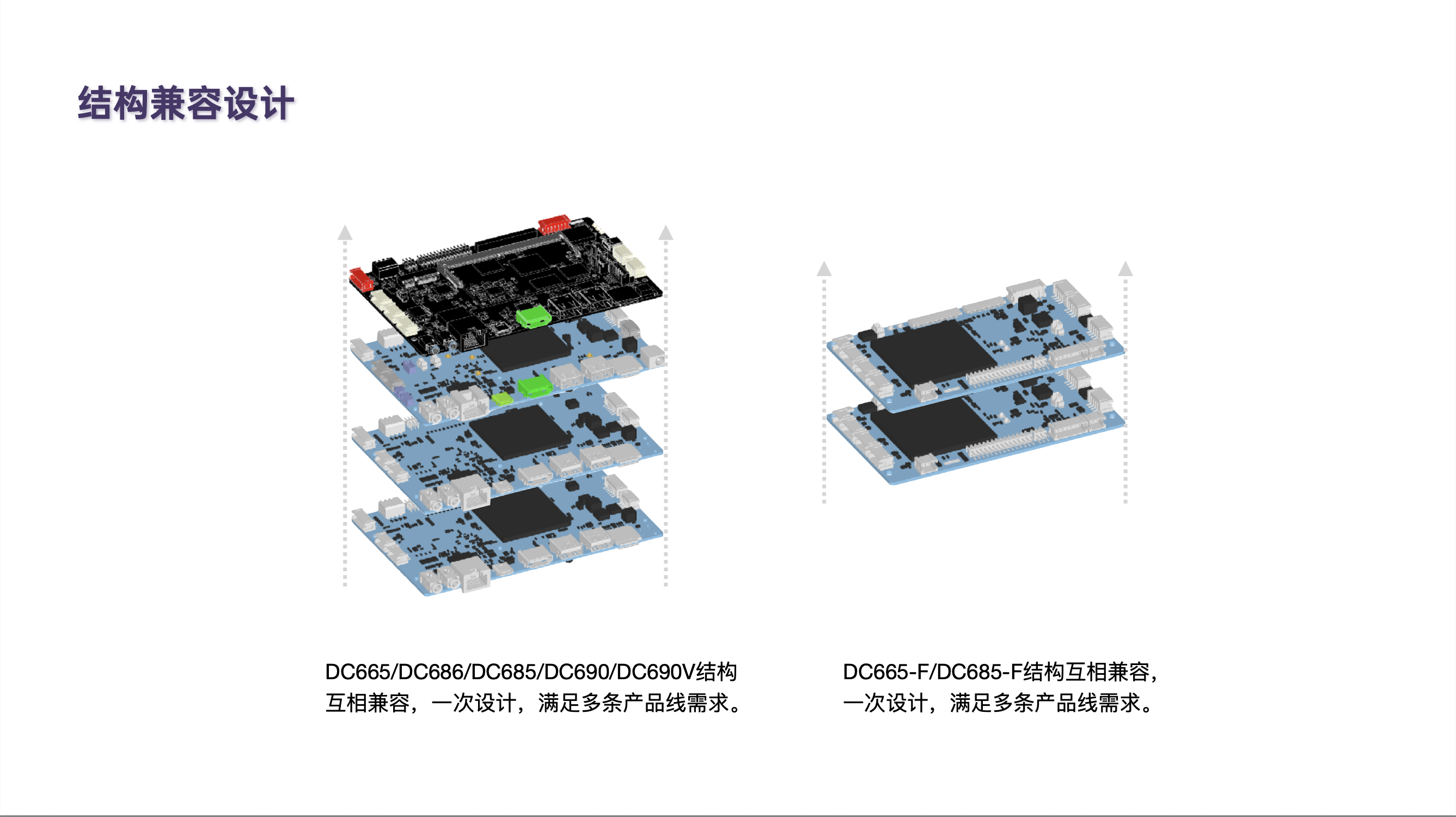 结构兼容设计

DC665/DC686/DC685/DC690/DC690V结构互相兼容，一次设计，满足多条产品线需求。

DC665-F/DC685-F结构互相兼容，一次设计，满足多条产品线需求。